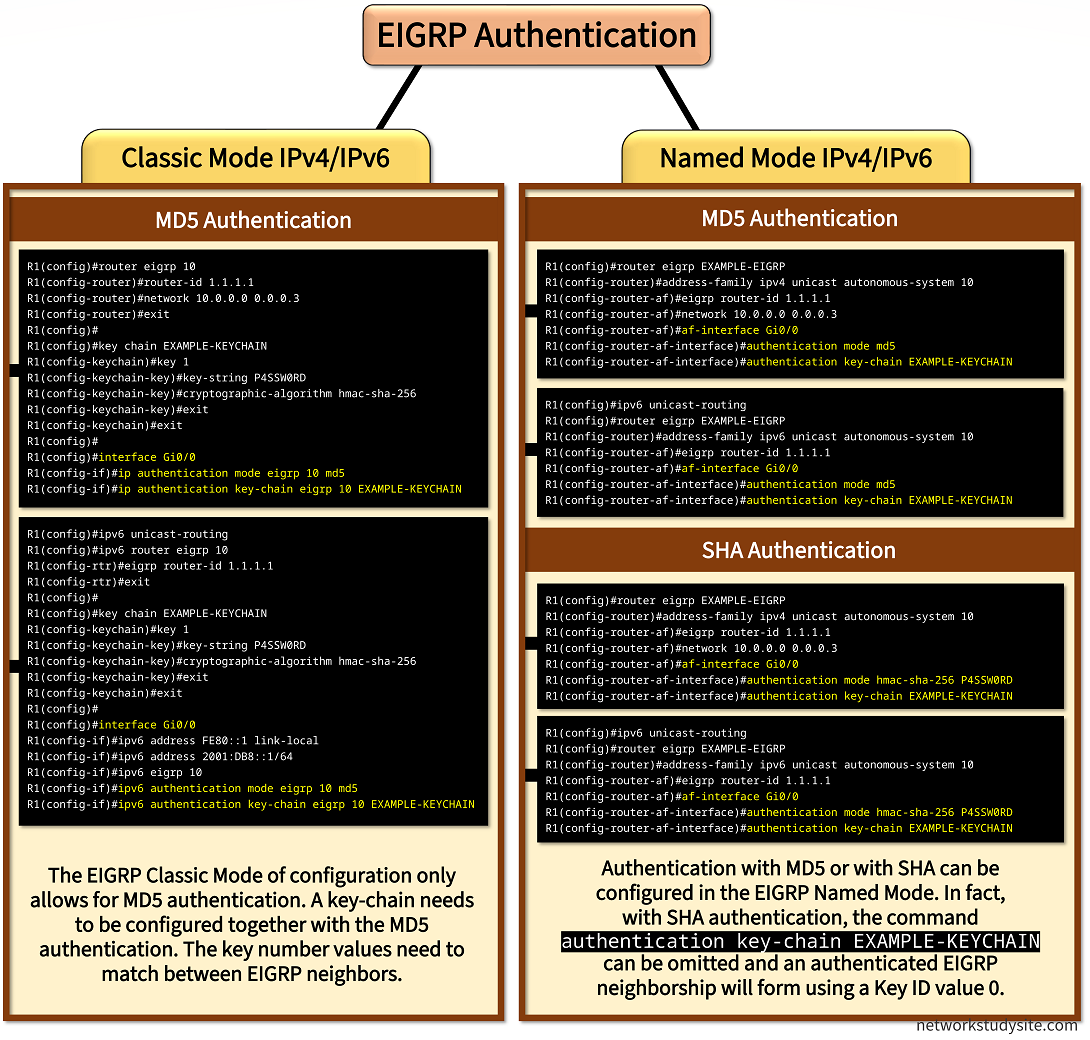 EIGRP Authentication

Classic Mode IPv4/IPv6

MD5 Authentication

R1(config)#router eigrp 10
R1(config-router)#router-id 1.1.1.1
R1(config-router)#network 10.0.0.0 0.0.0.3
R1(config-router)#exit
R1(config)#
R1(config)#key chain EXAMPLE-KEYCHAIN
R1(config-keychain)#key 1
R1(config-keychain-key)#key-string P4SSW0RD
R1(config-keychain-key)#cryptographic-algorithm hmac-sha-256
R1(config-keychain-key)#exit
R1(config-keychain)#exit
R1(config)#
R1(config)#interface Gi0/0
R1(config-if)#ip authentication mode eigrp 10 md5
R1(config-if)#ip authentication key-chain eigrp 10 EXAMPLE-KEYCHAIN

R1(config)#ipv6 unicast-routing
R1(config)#ipv6 router eigrp 10
R1(config-rtr)#eigrp router-id 1.1.1.1
R1(config-rtr)#exit
R1(config)#
R1(config)#key chain EXAMPLE-KEYCHAIN
R1(config-keychain)#key 1
R1(config-keychain-key)#key-string P4SSW0RD
R1(config-keychain-key)#cryptographic-algorithm hmac-sha-256
R1(config-keychain-key)#exit
R1(config-keychain)#exit
R1(config)#
R1(config)#interface Gi0/0
R1(config-if)#ipv6 address FE80::1 link-local
R1(config-if)#ipv6 address 2001:DB8::1/64
R1(config-if)#ipv6 eigrp 10
R1(config-if)#ipv6 authentication mode eigrp 10 md5
R1(config-if)#ipv6 authentication key-chain eigrp 10 EXAMPLE-KEYCHAIN

The EIGRP Classic Mode of configuration only allows for MD5 authentication. A key-chain needs to be configured together with the MD5 authentication. The key number values need to match between EIGRP neighbors.

Named Mode IPv4/IPv6

MD5 Authentication

R1(config)#router eigrp EXAMPLE-EIGRP
R1(config-router)#address-family ipv4 unicast autonomous-system 10
R1(config-router-af)#eigrp router-id 1.1.1.1
R1(config-router-af)#network 10.0.0.0 0.0.0.3
R1(config-router-af)#af-interface Gi0/0
R1(config-router-af-interface)#authentication mode md5
R1(config-router-af-interface)#authentication key-chain EXAMPLE-KEYCHAIN

R1(config)#ipv6 unicast-routing
R1(config)#router eigrp EXAMPLE-EIGRP
R1(config-router)#address-family ipv6 unicast autonomous-system 10
R1(config-router-af)#eigrp router-id 1.1.1.1
R1(config-router-af)#af-interface Gi0/0
R1(config-router-af-interface)#authentication mode md5
R1(config-router-af-interface)#authentication key-chain EXAMPLE-KEYCHAIN

SHA Authentication

R1(config)#router eigrp EXAMPLE-EIGRP
R1(config-router)#address-family ipv4 unicast autonomous-system 10
R1(config-router-af)#eigrp router-id 1.1.1.1
R1(config-router-af)#network 10.0.0.0 0.0.0.3
R1(config-router-af)#af-interface Gi0/0
R1(config-router-af-interface)#authentication mode hmac-sha-256 P4SSW0RD
R1(config-router-af-interface)#authentication key-chain EXAMPLE-KEYCHAIN

R1(config)#ipv6 unicast-routing
R1(config)#router eigrp EXAMPLE-EIGRP
R1(config-router)#address-family ipv6 unicast autonomous-system 10
R1(config-router-af)#eigrp router-id 1.1.1.1
R1(config-router-af)#af-interface Gi0/0
R1(config-router-af-interface)#authentication mode hmac-sha-256 P4SSW0RD
R1(config-router-af-interface)#authentication key-chain EXAMPLE-KEYCHAIN

Authentication with MD5 or with SHA can be configured in the EIGRP Named Mode. In fact, with SHA authentication, the command authentication key-chain EXAMPLE-KEYCHAIN can be omitted and an authenticated EIGRP neighborship will form using a Key ID value 0.

networkstudysite.com